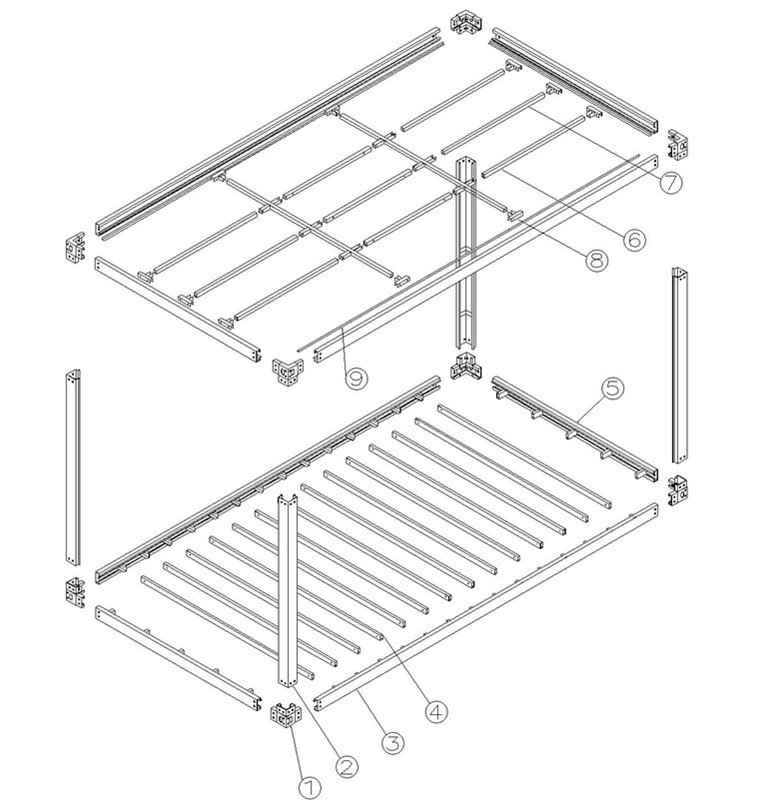 7
6
8
9
5
4
3
2
1